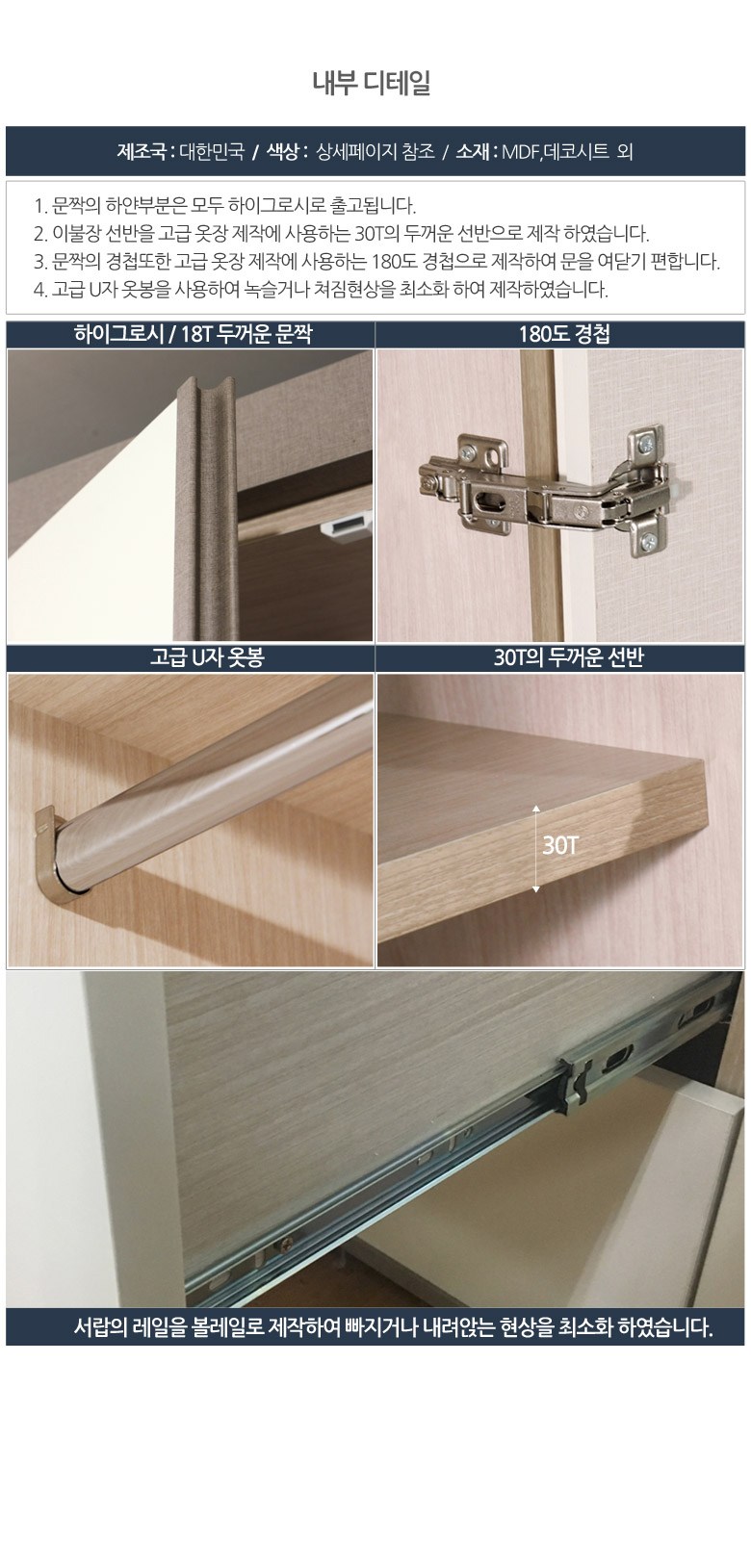 내부 디테일

제조국 : 대한민국 / 색상 : 상세페이지 참조 / 소재 : MDF,데코시트 외

1. 문짝의 하얀부분은 모두 하이그로시로 출고됩니다.
2. 이불장 선반을 고급 옷장 제작에 사용하는 30T의 두꺼운 선반으로 제작 하였습니다.
3. 문짝의 경첩또한 고급 옷장 제작에 사용하는 180도 경첩으로 제작하여 문을 여닫기 편합니다.
4. 고급 U자 옷봉을 사용하여 녹슬거나 쳐짐현상을 최소화 하여 제작하였습니다.

하이그로시 / 18T 두꺼운 문짝

180도 경첩

고급 U자 옷봉

30T의 두꺼운 선반

30T

서랍의 레일을 볼레일로 제작하여 빠지거나 내려앉는 현상을 최소화 하였습니다.