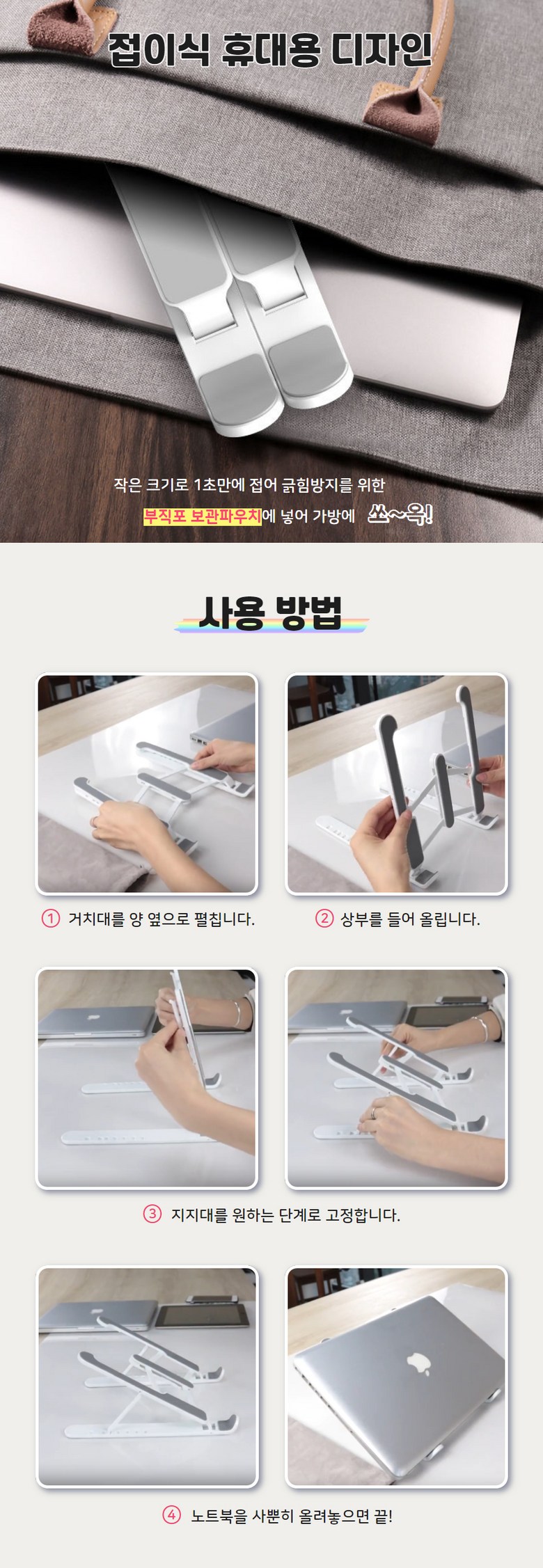 접이식 휴대용 디자인

작은 크기로 1초만에 접어 긁힘방지를 위한
부직포 보관파우치에 넣어 가방에 쏘~옥!

사용 방법

① 거치대를 양 옆으로 펼칩니다.

② 상부를 들어 올립니다.

③ 지지대를 원하는 단계로 고정합니다.

④ 노트북을 사뿐히 올려놓으면 끝!