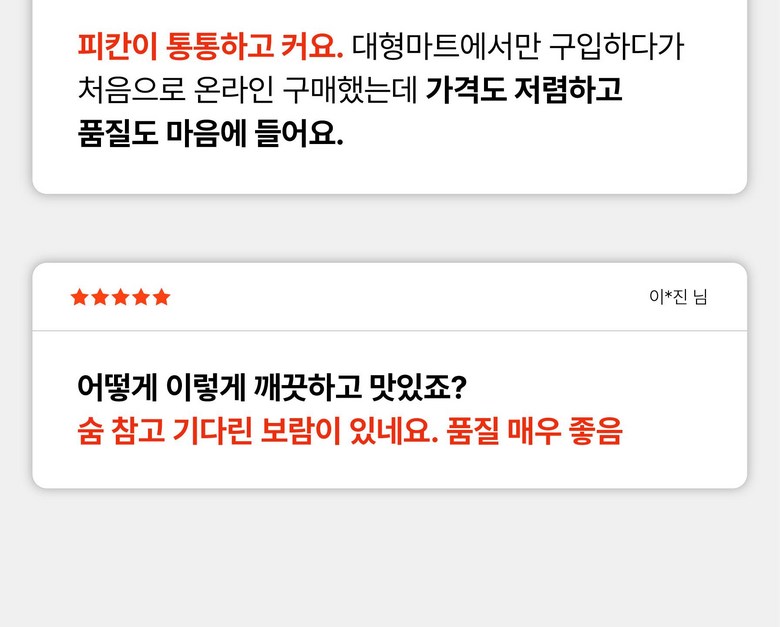 피칸이 통통하고 커요. 대형마트에서만 구입하다가 처음으로 온라인 구매했는데 가격도 저렴하고 품질도 마음에 들어요.

★★★★★

이*진 님

어떻게 이렇게 깨끗하고 맛있죠?
숨 참고 기다린 보람이 있네요. 품질 매우 좋음