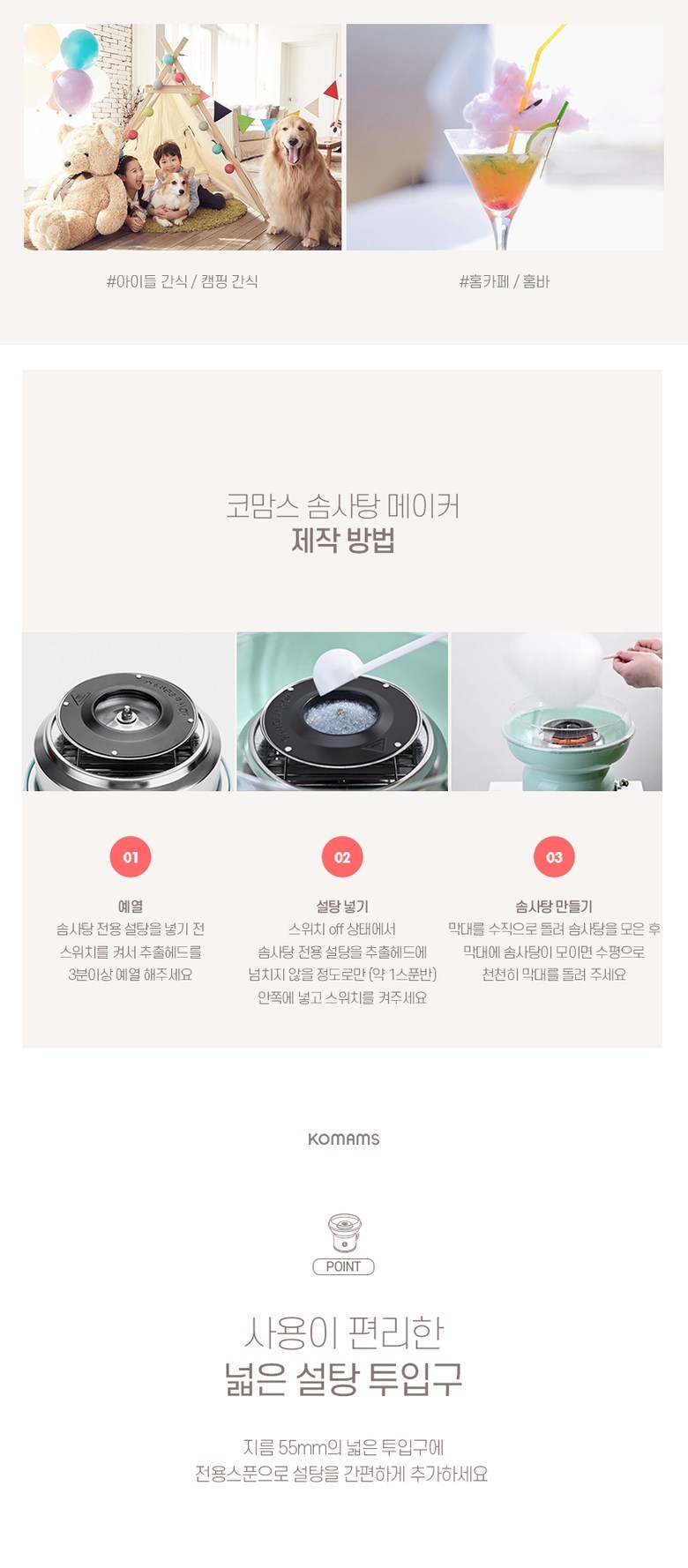 #아이들 간식 / 캠핑 간식

#홈카페 / 홈바

코맘스 솜사탕 메이커
제작 방법

01

예열
솜사탕 전용 설탕을 넣기 전 스위치를 켜서 추출헤드를 3분이상 예열 해주세요

02

설탕 넣기
스위치 off 상태에서 솜사탕 전용 설탕을 추출헤드에 넘치지 않을 정도로만 (약 1스푼반) 안쪽에 넣고 스위치를 켜주세요

03

솜사탕 만들기
막대를 수직으로 돌려 솜사탕을 모은 후 막대에 솜사탕이 모이면 수평으로 천천히 막대를 돌려 주세요

KOMAMS

POINT

사용이 편리한
넓은 설탕 투입구

지름 55mm의 넓은 투입구에
전용스푼으로 설탕을 간편하게 추가하세요