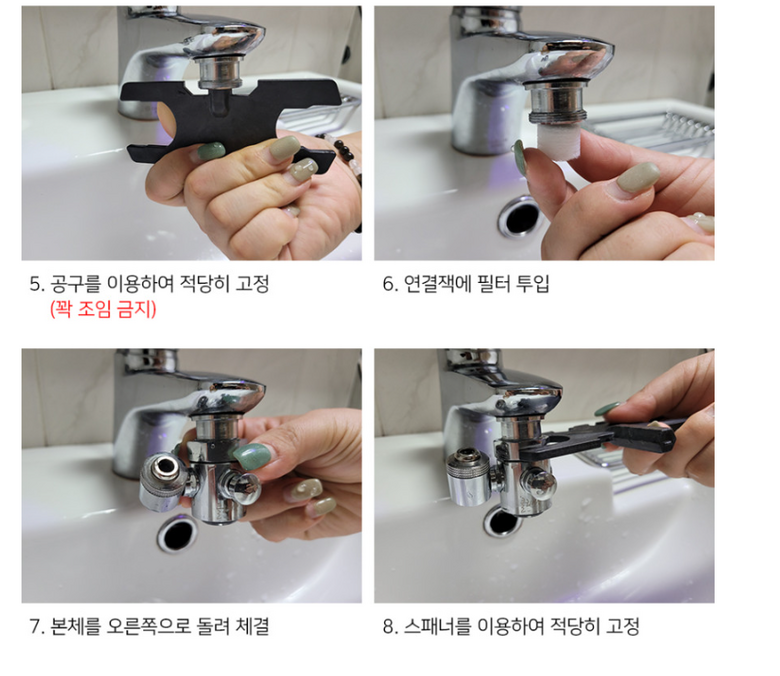 5. 공구를 이용하여 적당히 고정
(꽉 조임 금지)

6. 연결잭에 필터 투입

7. 본체를 오른쪽으로 돌려 체결

8. 스패너를 이용하여 적당히 고정