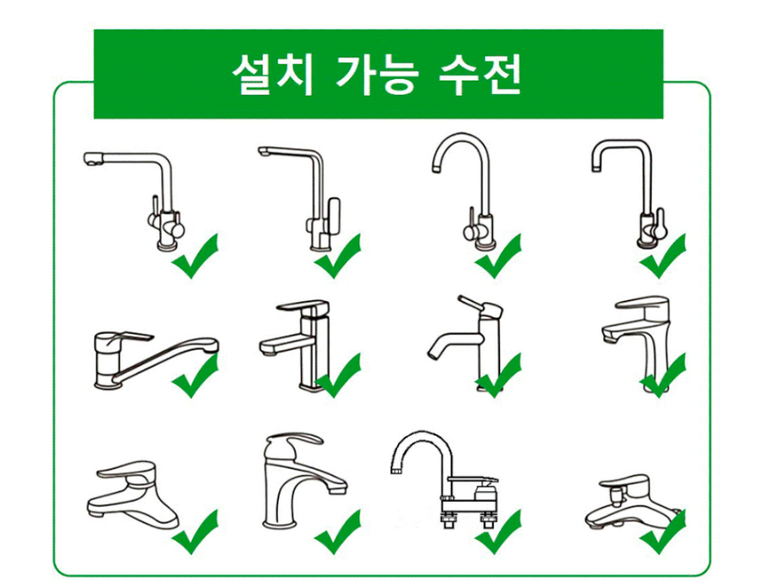 설치 가능 수전