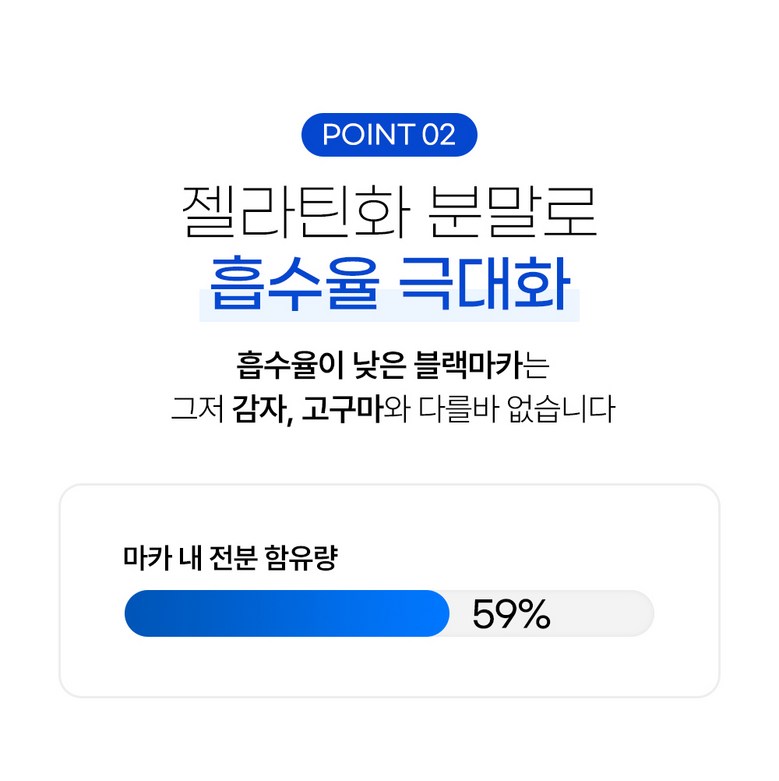 POINT 02

젤라틴화 분말로
흡수율 극대화

흡수율이 낮은 블랙마카는 그저 감자, 고구마와 다를바 없습니다

마카 내 전분 함유량

59%