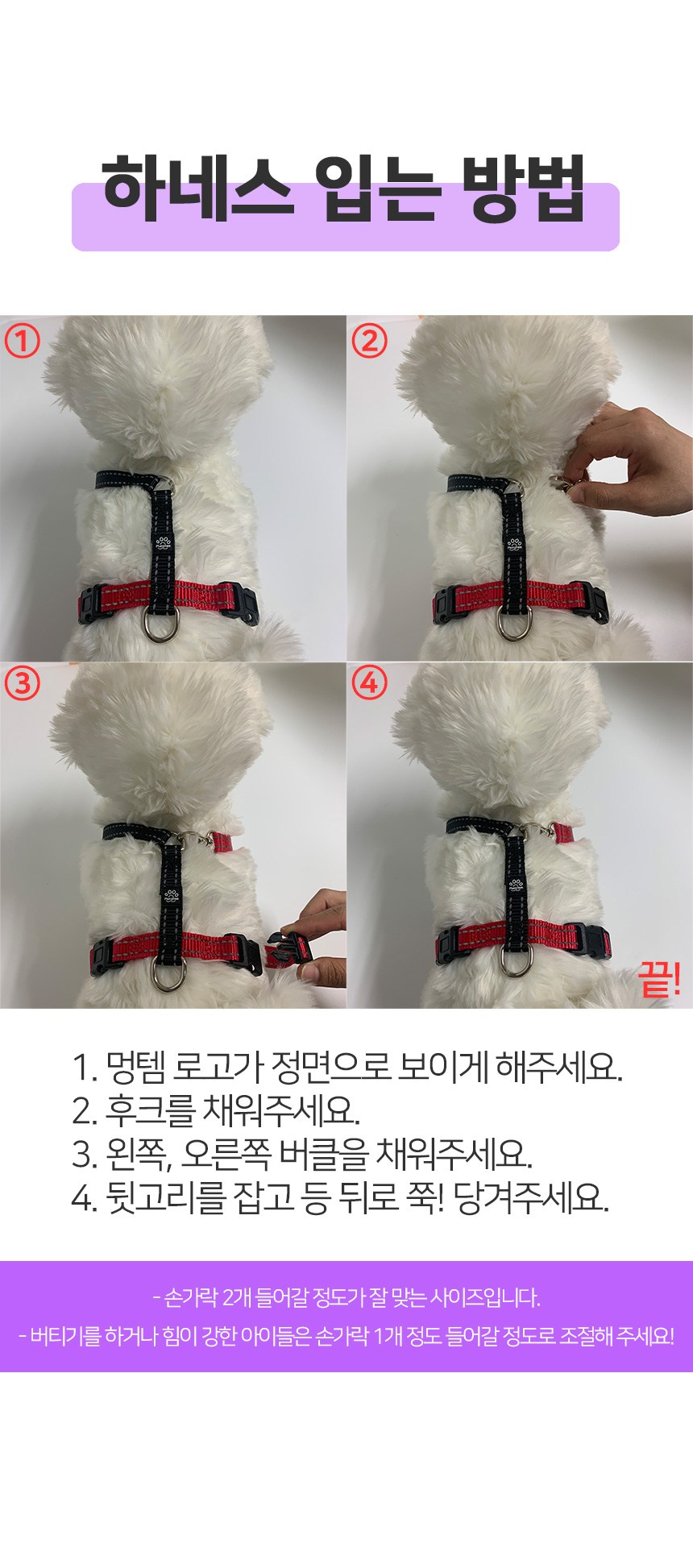 하네스 입는 방법

①

②

③

④

끝!

1. 멍템 로고가 정면으로 보이게 해주세요.
2. 후크를 채워주세요.
3. 왼쪽, 오른쪽 버클을 채워주세요.
4. 뒷고리를 잡고 등 뒤로 쭉! 당겨주세요.

- 손가락 2개 들어갈 정도가 잘 맞는 사이즈입니다.
- 버티기를 하거나 힘이 강한 아이들은 손가락 1개 정도 들어갈 정도로 조절해 주세요!