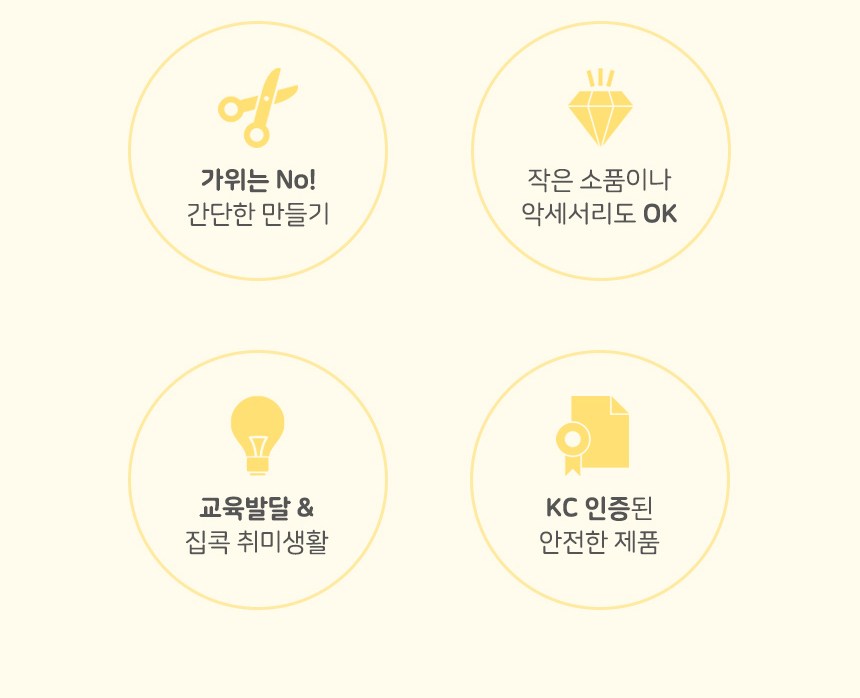 가위는 No!
간단한 만들기

작은 소품이나
악세서리도 OK

교육발달 &
집콕 취미생활

KC 인증된
안전한 제품