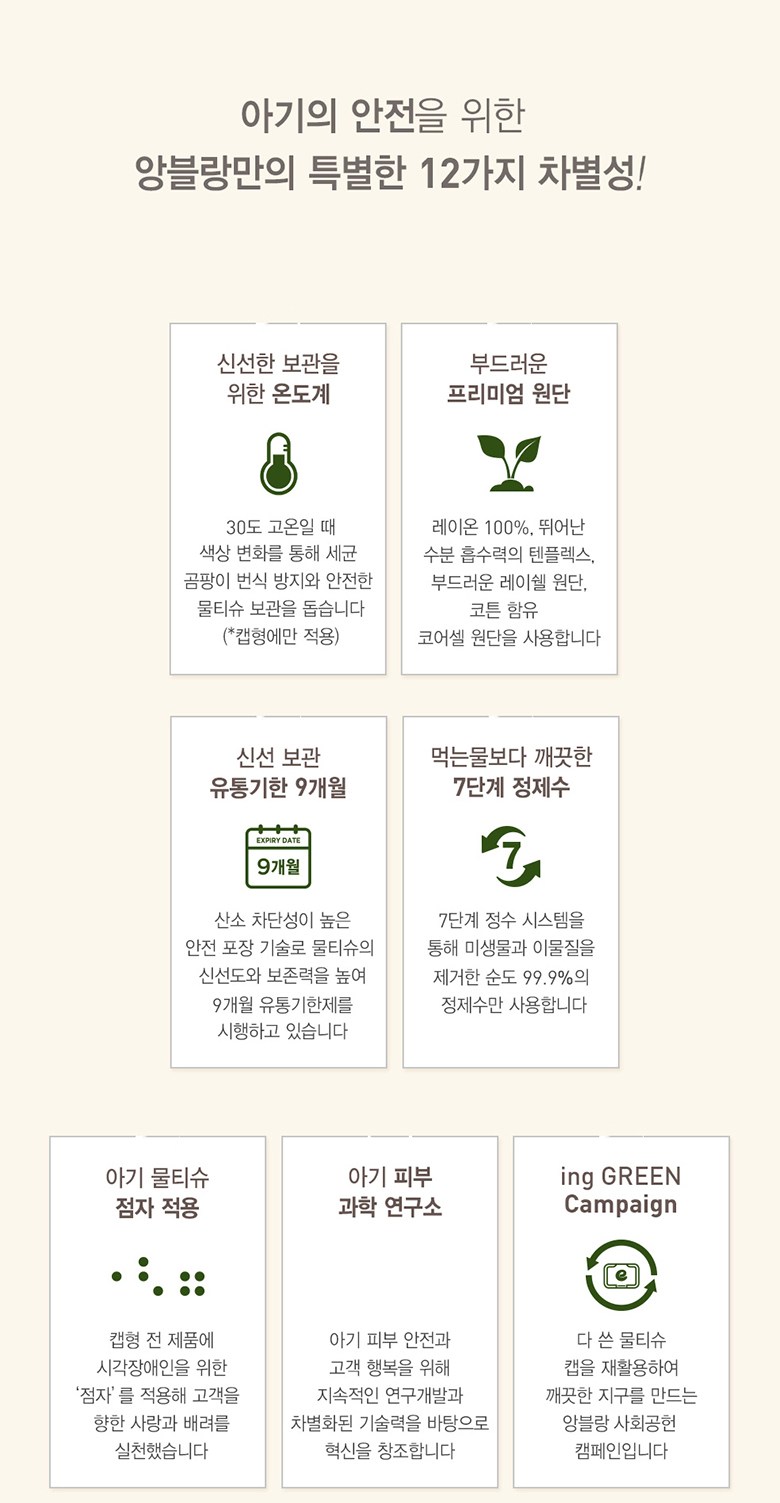 아기의 안전을 위한
앙블랑만의 특별한 12가지 차별성!

신선한 보관을
위한 온도계

30도 고온일 때 색상 변화를 통해 세균 곰팡이 번식 방지와 안전한 물티슈 보관을 돕습니다 (*캡형에만 적용)

부드러운
프리미엄 원단

레이온 100%, 뛰어난 수분 흡수력의 텐플렉스, 부드러운 레이쉘 원단, 코튼 함유 코어셀 원단을 사용합니다

신선 보관
유통기한 9개월

EXPIRY DATE
9개월

산소 차단성이 높은 안전 포장 기술로 물티슈의 신선도와 보존력을 높여 9개월 유통기한제를 시행하고 있습니다

먹는물보다 깨끗한
7단계 정제수

7

7단계 정수 시스템을 통해 미생물과 이물질을 제거한 순도 99.9%의 정제수만 사용합니다

아기 물티슈
점자 적용

캡형 전 제품에 시각장애인을 위한 '점자'를 적용해 고객을 향한 사랑과 배려를 실천했습니다

아기 피부
과학 연구소

아기 피부 안전과 고객 행복을 위해 지속적인 연구개발과 차별화된 기술력을 바탕으로 혁신을 창조합니다

ing GREEN
Campaign

다 쓴 물티슈 캡을 재활용하여 깨끗한 지구를 만드는 앙블랑 사회공헌 캠페인입니다