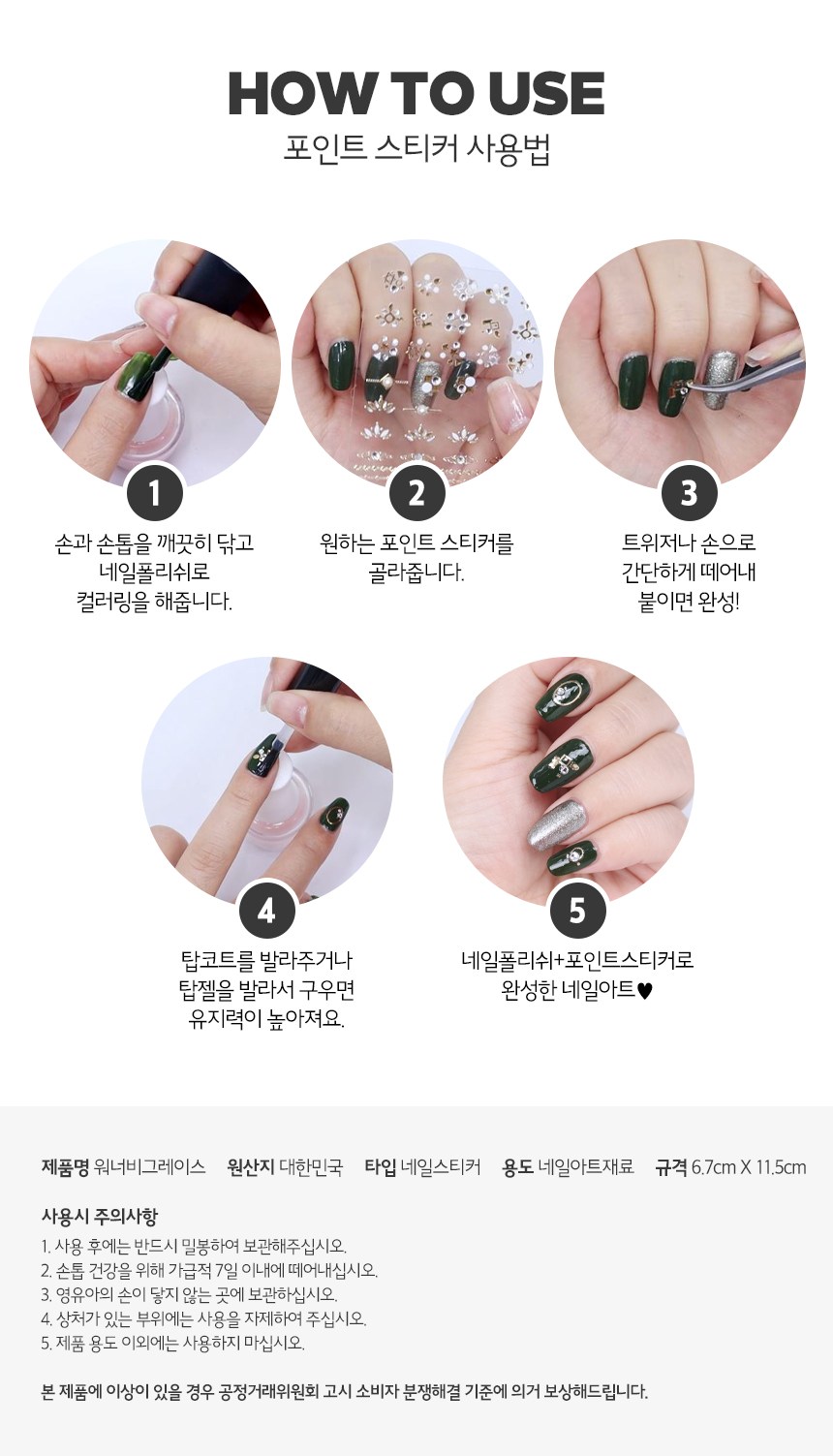 HOW TO USE
포인트 스티커 사용법

1
손과 손톱을 깨끗히 닦고 네일폴리쉬로 컬러링을 해줍니다.

2
원하는 포인트 스티커를 골라줍니다.

3
트위저나 손으로 간단하게 떼어내 붙이면 완성!

4
탑코트를 발라주거나 탑젤을 발라서 구우면 유지력이 높아져요.

5
네일폴리쉬+포인트스티커로 완성한 네일아트♥

제품명 워너비그레이스 원산지 대한민국 타입 네일스티커 용도 네일아트재료 규격 6.7cm X 11.5cm

사용시 주의사항
1. 사용 후에는 반드시 밀봉하여 보관해주십시오.
2. 손톱 건강을 위해 가급적 7일 이내에 떼어내십시오.
3. 영유아의 손이 닿지 않는 곳에 보관하십시오.
4. 상처가 있는 부위에는 사용을 자제하여 주십시오.
5. 제품 용도 이외에는 사용하지 마십시오.

본 제품에 이상이 있을 경우 공정거래위원회 고시 소비자 분쟁해결 기준에 의거 보상해드립니다.