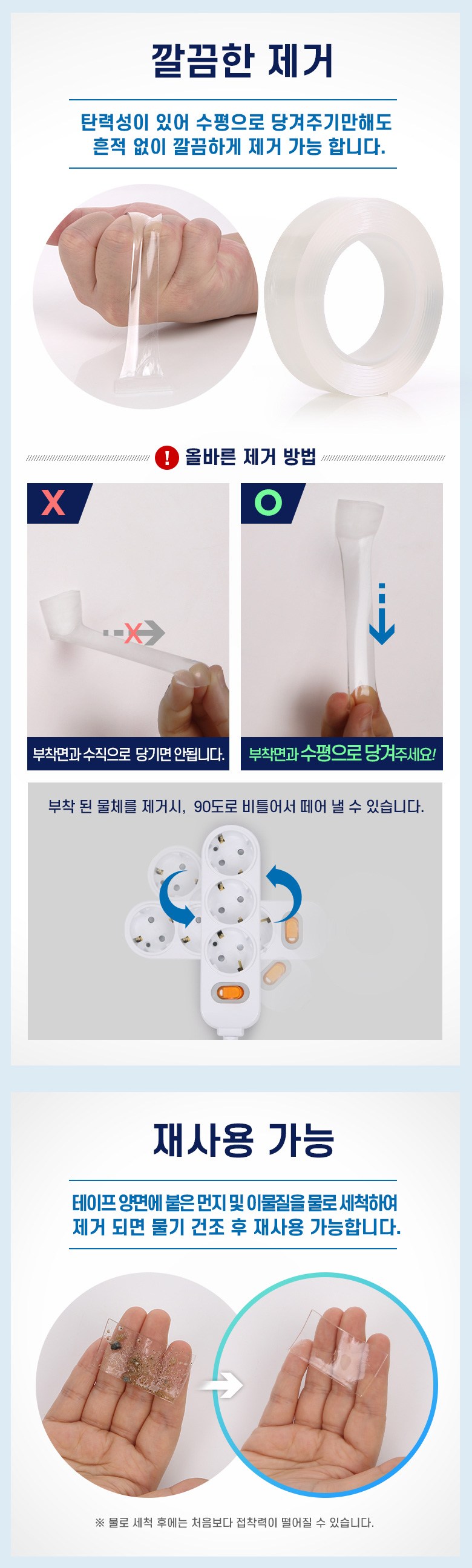 깔끔한 제거

탄력성이 있어 수평으로 당겨주기만해도 흔적 없이 깔끔하게 제거 가능 합니다.

! 올바른 제거 방법

X

부착면과 수직으로 당기면 안됩니다.

O

부착면과 수평으로 당겨주세요!

부착 된 물체를 제거시, 90도로 비틀어서 떼어 낼 수 있습니다.

재사용 가능

테이프 양면에 붙은 먼지 및 이물질을 물로 세척하여 제거 되면 물기 건조 후 재사용 가능합니다.

※ 물로 세척 후에는 처음보다 접착력이 떨어질 수 있습니다.