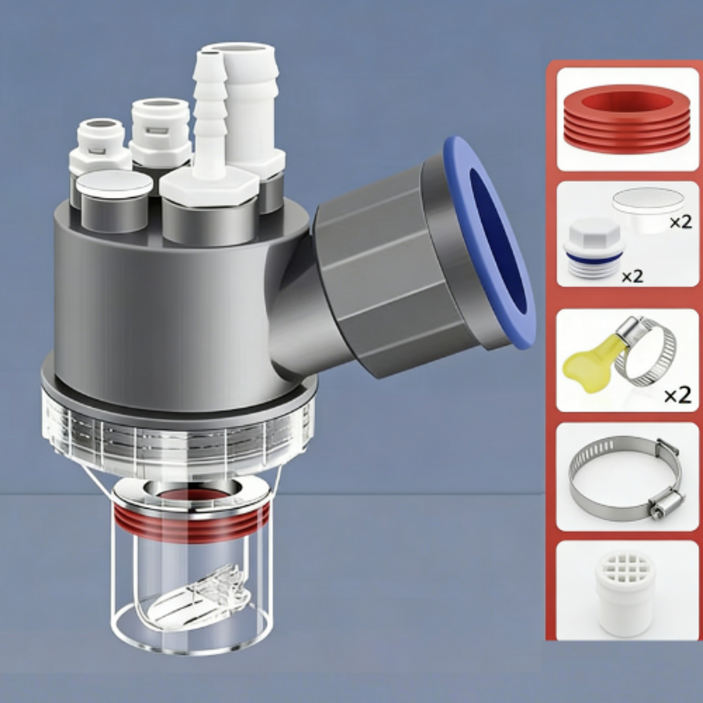 ×2
×2
×2