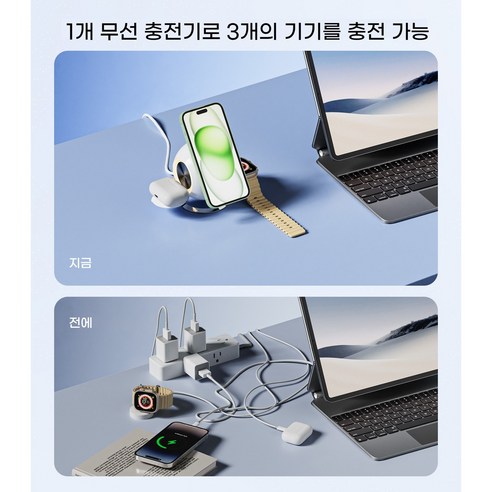 1개 무선 충전기로 3개의 기기를 충전 가능

지금

전에