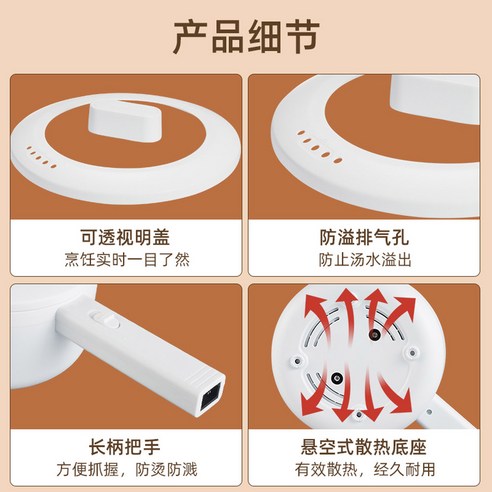 产品细节

可透视明盖
烹饪实时一目了然

防溢排气孔
防止汤水溢出

长柄把手
方便抓握，防烫防溅

悬空式散热底座
有效散热，经久耐用