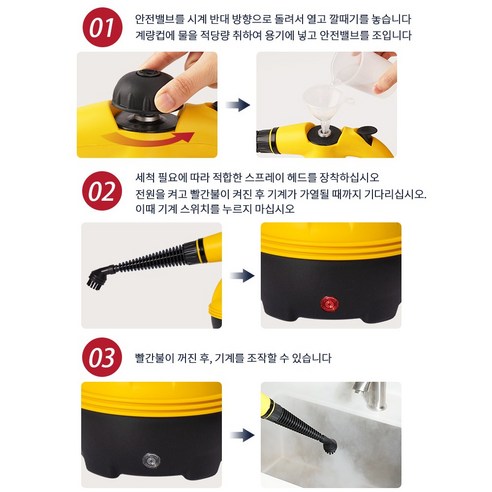 01

안전밸브를 시계 반대 방향으로 돌려서 열고 깔때기를 놓습니다
계량컵에 물을 적당량 취하여 용기에 넣고 안전밸브를 조입니다

02

세척 필요에 따라 적합한 스프레이 헤드를 장착하십시오
전원을 켜고 빨간불이 켜진 후 기계가 가열될 때까지 기다리십시오.
이때 기계 스위치를 누르지 마십시오

03

빨간불이 꺼진 후, 기계를 조작할 수 있습니다