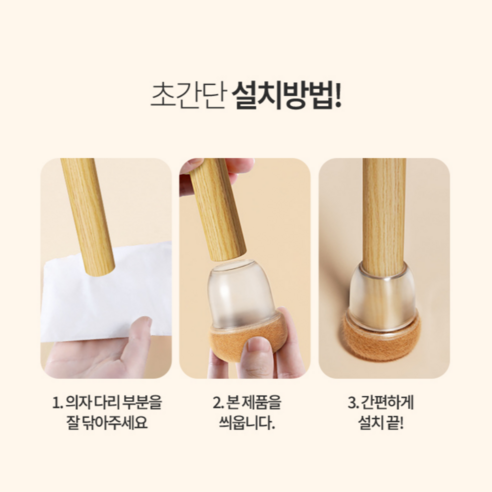 초간단 설치방법!

1. 의자 다리 부분을 잘 닦아주세요

2. 본 제품을 씌웁니다.

3. 간편하게 설치 끝!