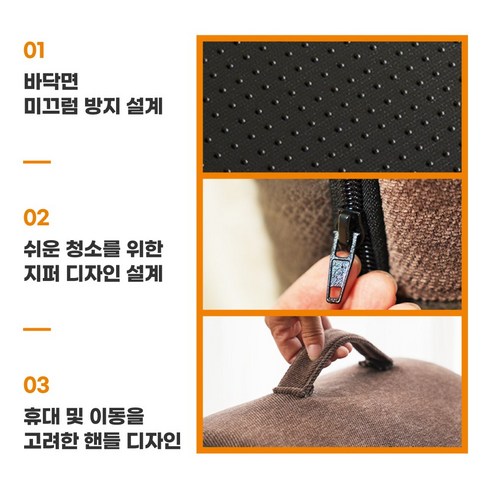 01

바닥면
미끄럼 방지 설계

02

쉬운 청소를 위한
지퍼 디자인 설계

03

휴대 및 이동을
고려한 핸들 디자인