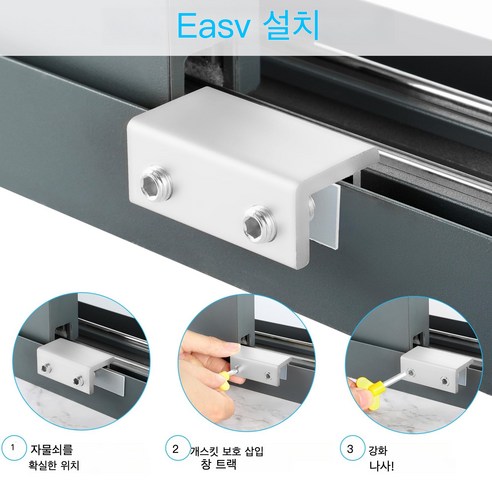 Easv 설치

1 자물쇠를 확실한 위치

2 개스킷 보호 삽입 창 트랙

3 강화 나사!