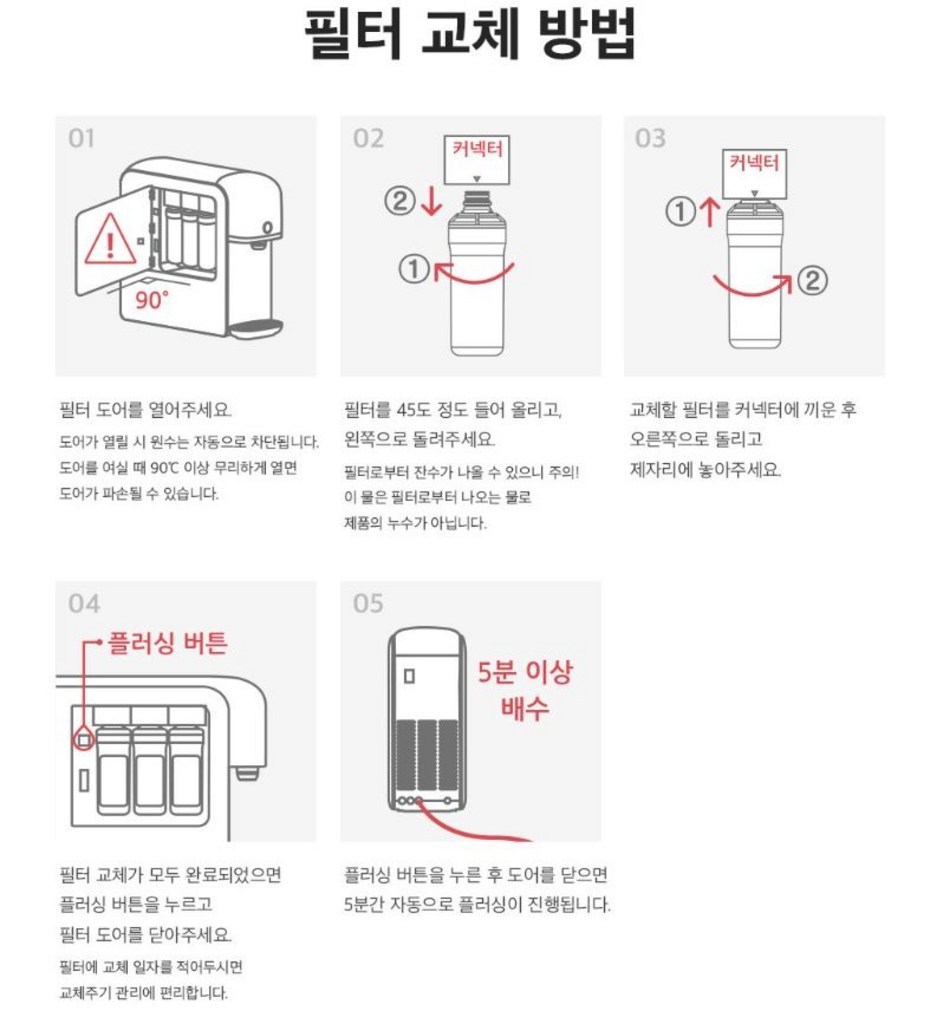 필터 교체 방법

01

90°

필터 도어를 열어주세요.

도어가 열릴 시 원수는 자동으로 차단됩니다. 도어를 여실 때 90℃ 이상 무리하게 열면 도어가 파손될 수 있습니다.

02

커넥터

②

①

필터를 45도 정도 들어 올리고, 왼쪽으로 돌려주세요.

필터로부터 잔수가 나올 수 있으니 주의! 이 물은 필터로부터 나오는 물로 제품의 누수가 아닙니다.

03

커넥터

①

②

교체할 필터를 커넥터에 끼운 후 오른쪽으로 돌리고 제자리에 놓아주세요.

04

플러싱 버튼

필터 교체가 모두 완료되었으면 플러싱 버튼을 누르고 필터 도어를 닫아주세요.

필터에 교체 일자를 적어두시면 교체주기 관리에 편리합니다.

05

5분 이상 배수

플러싱 버튼을 누른 후 도어를 닫으면 5분간 자동으로 플러싱이 진행됩니다.