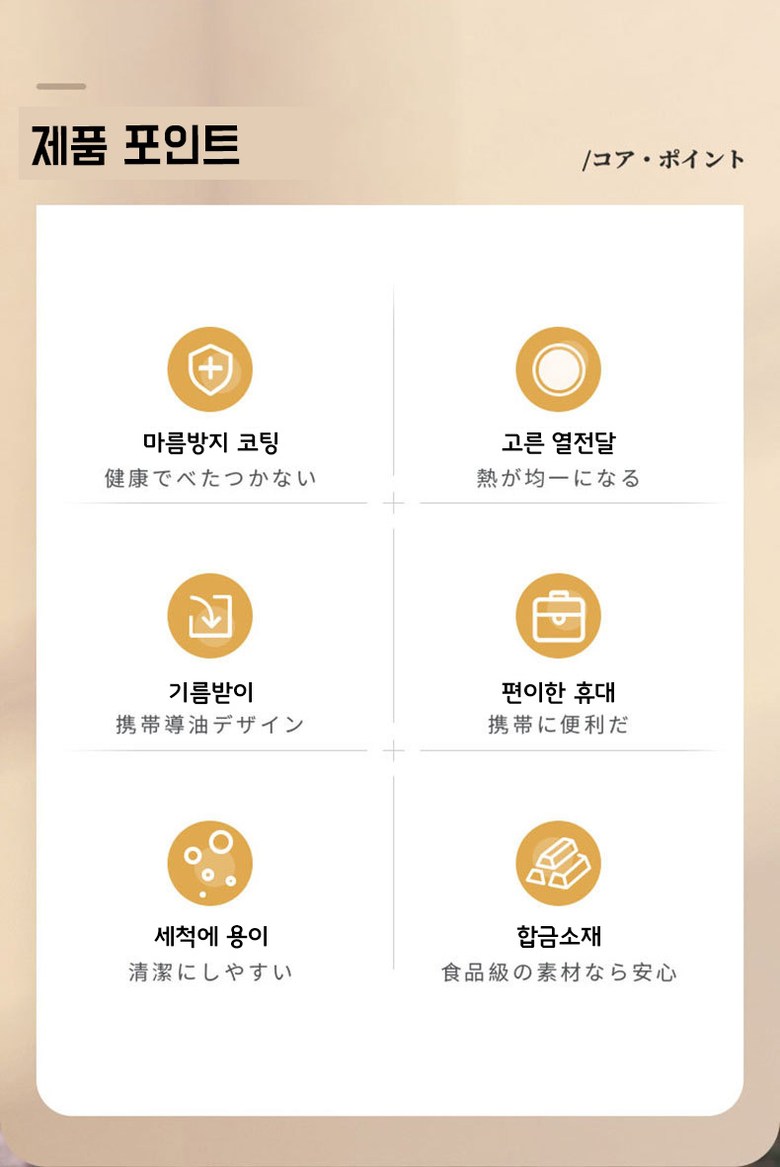 제품 포인트

/コア・ポイント

마름방지 코팅
健康でべたつかない

고른 열전달
熱が均一になる

기름받이
携帯導油デザイン

편이한 휴대
携帯に便利だ

세척에 용이
清潔にしやすい

합금소재
食品級の素材なら安心