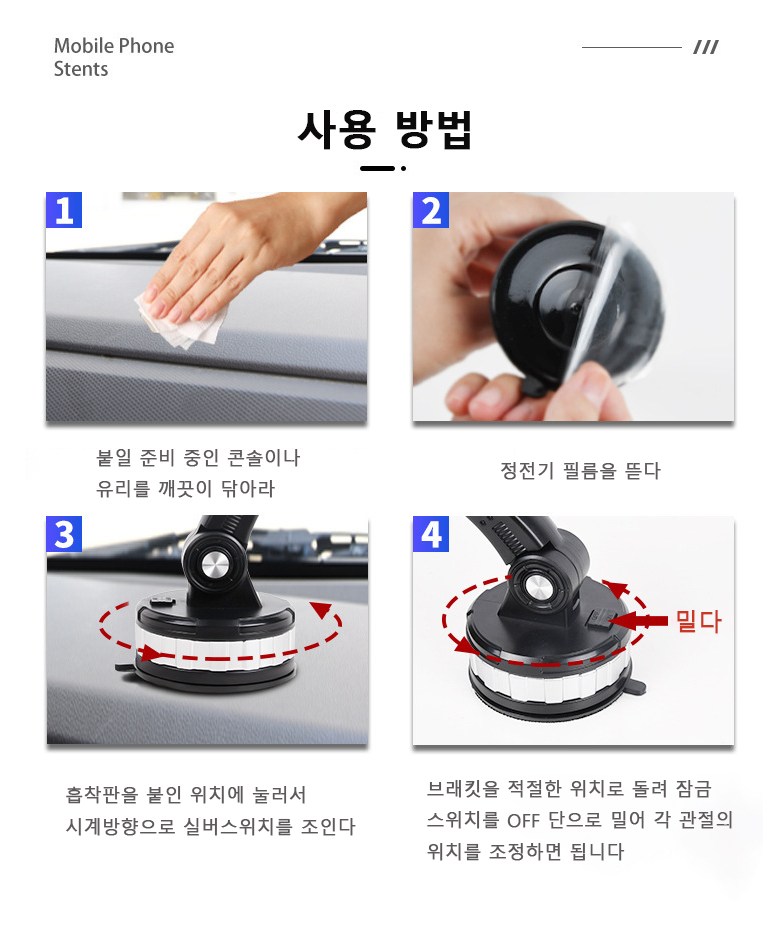 Mobile Phone Stents

///

사용 방법

1

붙일 준비 중인 콘솔이나 유리를 깨끗이 닦아라

2

정전기 필름을 뜯다

3

흡착판을 붙인 위치에 눌러서 시계방향으로 실버스위치를 조인다

4

밀다

브래킷을 적절한 위치로 돌려 잠금 스위치를 OFF 단으로 밀어 각 관절의 위치를 조정하면 됩니다