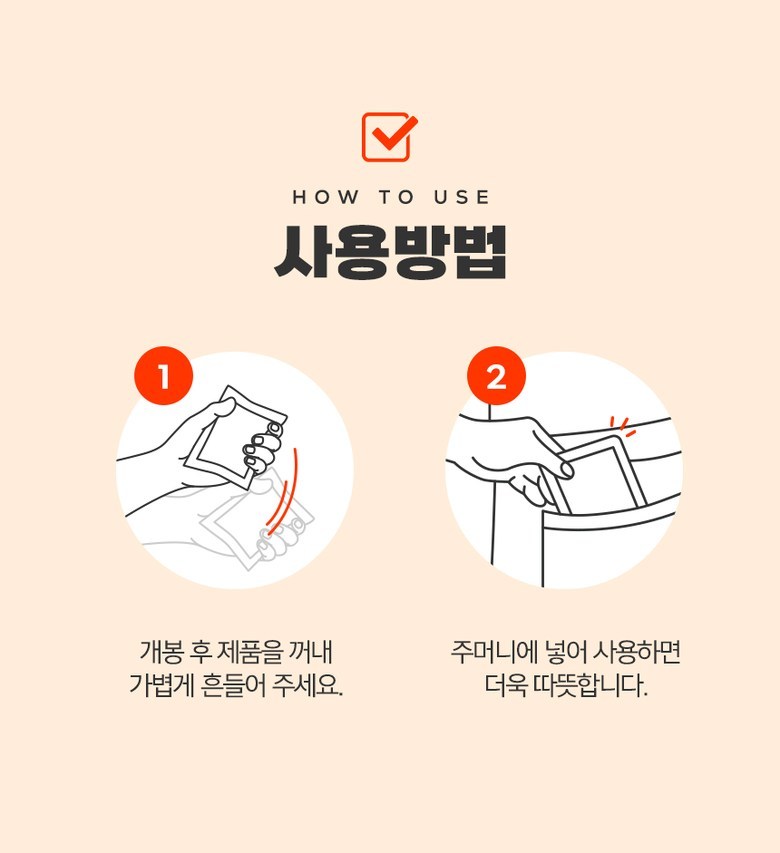 HOW TO USE

사용방법

1

개봉 후 제품을 꺼내
가볍게 흔들어 주세요.

2

주머니에 넣어 사용하면
더욱 따뜻합니다.