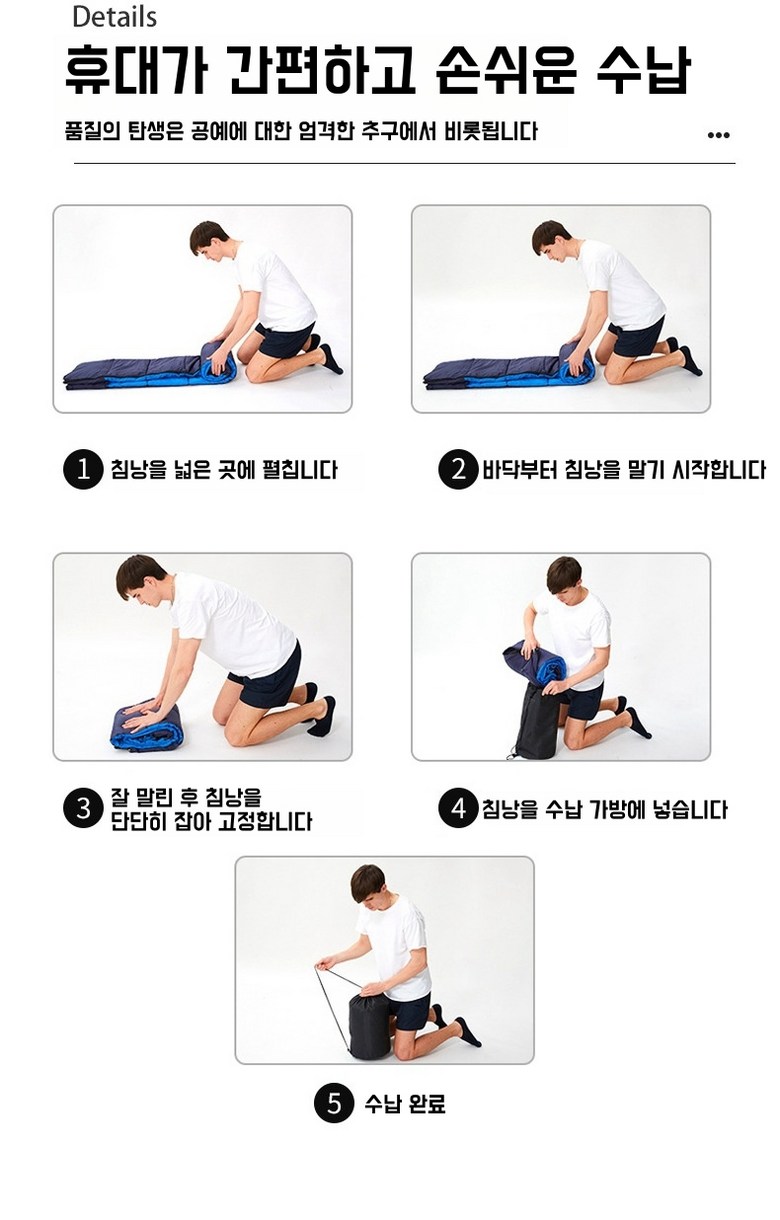 Details

휴대가 간편하고 손쉬운 수납

품질의 탄생은 공예에 대한 엄격한 추구에서 비롯됩니다

...

1 침낭을 넓은 곳에 펼칩니다

2 바닥부터 침낭을 말기 시작합니다

3 잘 말린 후 침낭을 단단히 잡아 고정합니다

4 침낭을 수납 가방에 넣습니다

5 수납 완료