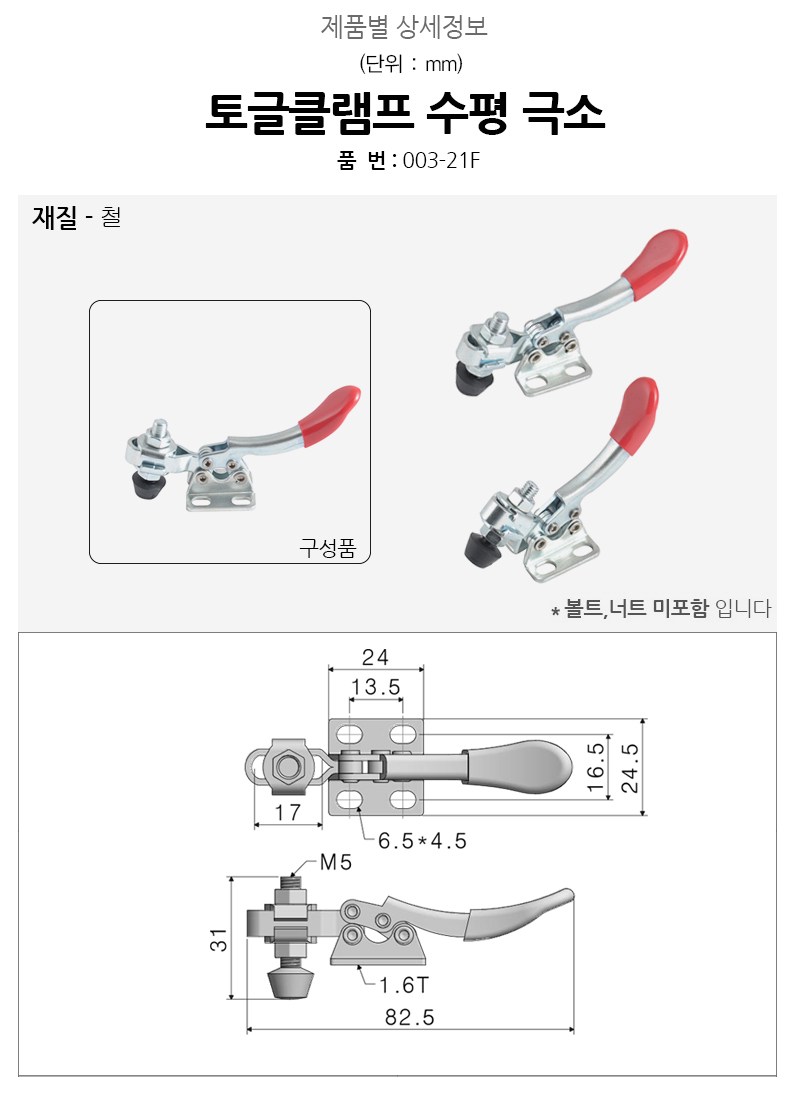 제품별 상세정보

(단위 : mm)

토글클램프 수평 극소

품 번 : 003-21F

재질 - 철

구성품

* 볼트,너트 미포함 입니다

24

13.5

16.5

24.5

17

6.5*4.5

M5

31

1.6T

82.5