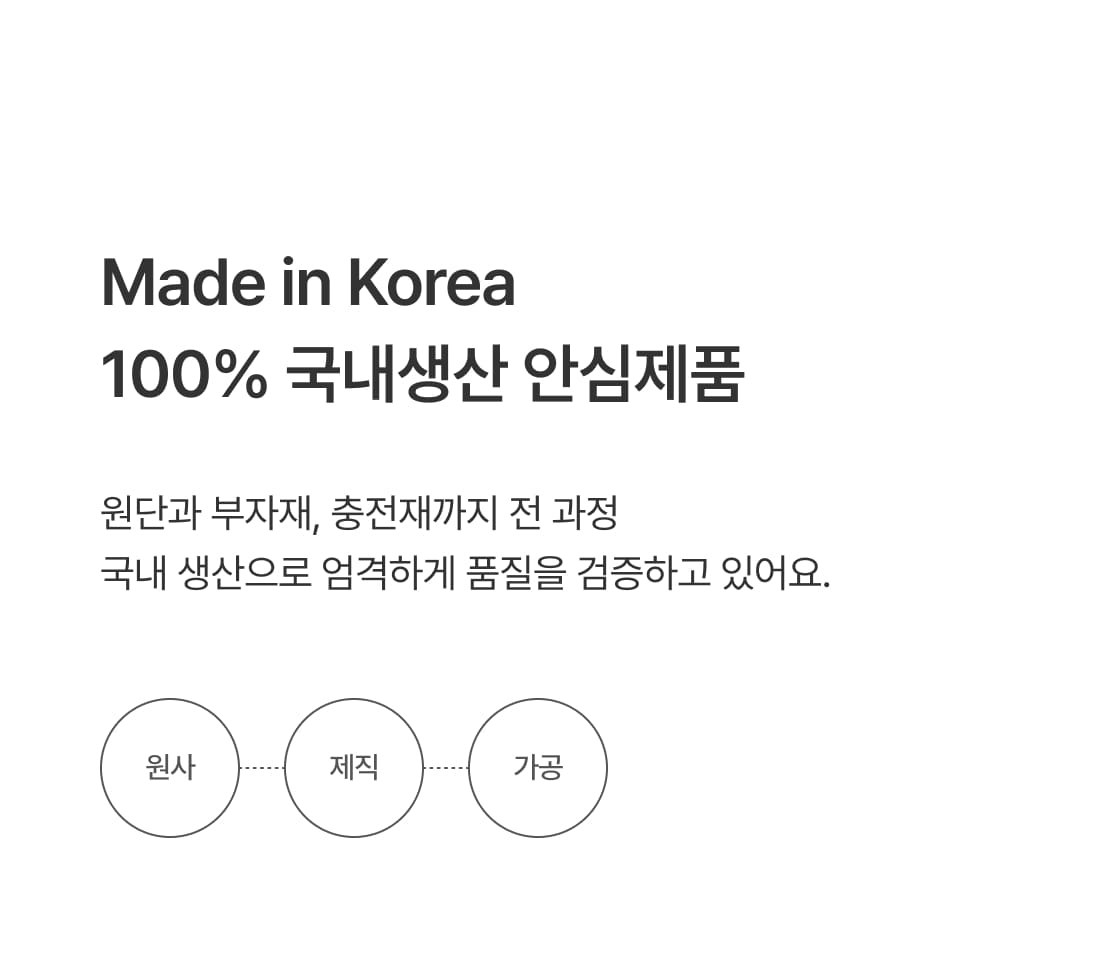 Made in Korea
100% 국내생산 안심제품

원단과 부자재, 충전재까지 전 과정 국내 생산으로 엄격하게 품질을 검증하고 있어요.

원사

제직

가공