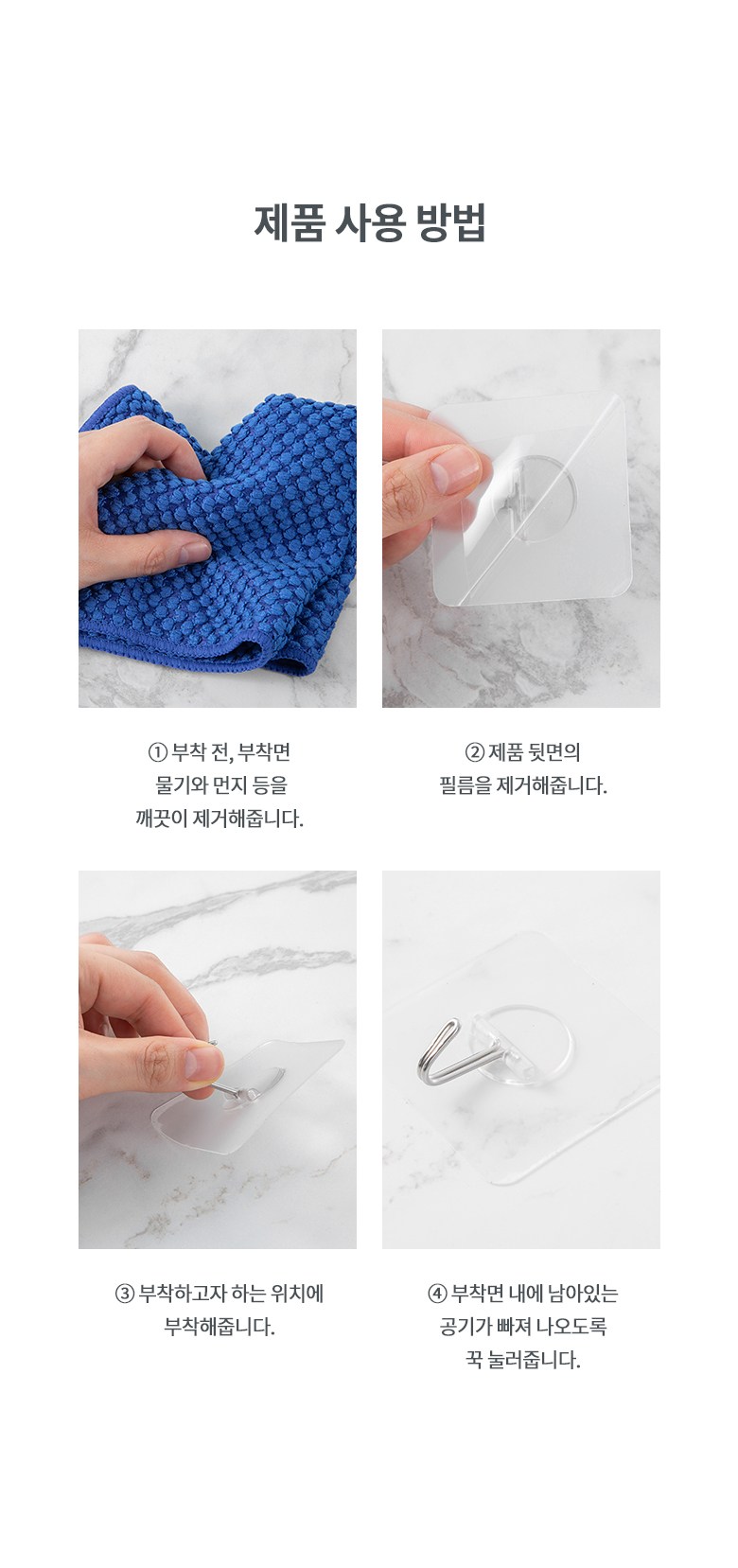 제품 사용 방법

① 부착 전, 부착면
물기와 먼지 등을
깨끗이 제거해줍니다.

② 제품 뒷면의
필름을 제거해줍니다.

③ 부착하고자 하는 위치에
부착해줍니다.

④ 부착면 내에 남아있는
공기가 빠져 나오도록
꾹 눌러줍니다.