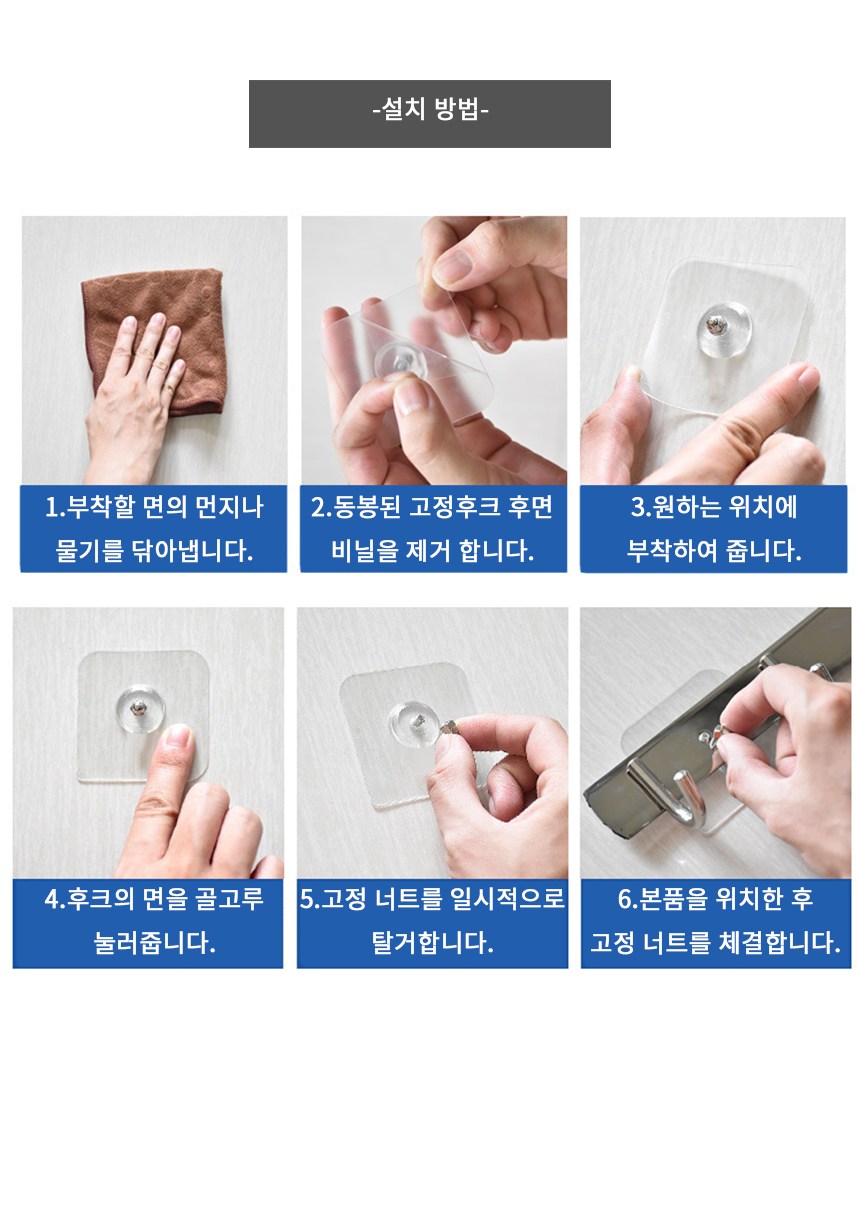 -설치 방법-

1.부착할 면의 먼지나 물기를 닦아냅니다.

2.동봉된 고정후크 후면 비닐을 제거 합니다.

3.원하는 위치에 부착하여 줍니다.

4.후크의 면을 골고루 눌러줍니다.

5.고정 너트를 일시적으로 탈거합니다.

6.본품을 위치한 후 고정 너트를 체결합니다.