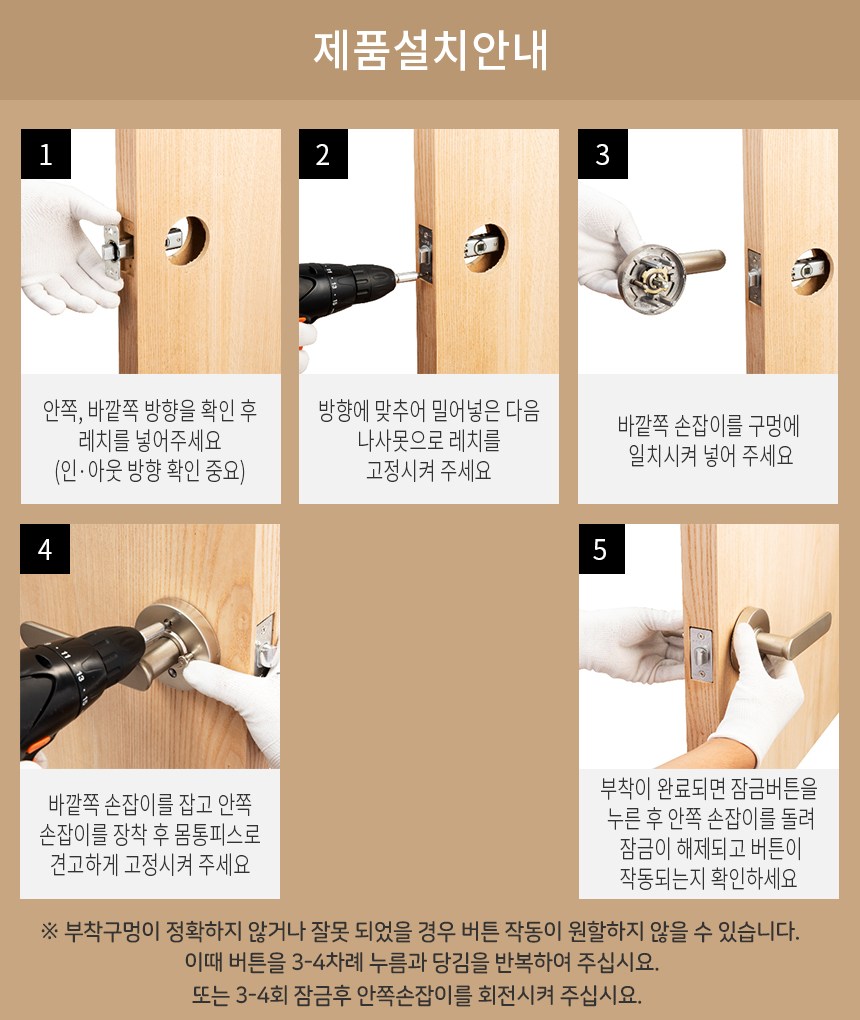 제품설치안내

1

안쪽, 바깥쪽 방향을 확인 후 레치를 넣어주세요 (인·아웃 방향 확인 중요)

2

방향에 맞추어 밀어넣은 다음 나사못으로 레치를 고정시켜 주세요

3

바깥쪽 손잡이를 구멍에 일치시켜 넣어 주세요

4

바깥쪽 손잡이를 잡고 안쪽 손잡이를 장착 후 몸통피스로 견고하게 고정시켜 주세요

5

부착이 완료되면 잠금버튼을 누른 후 안쪽 손잡이를 돌려 잠금이 해제되고 버튼이 작동되는지 확인하세요

※ 부착구멍이 정확하지 않거나 잘못 되었을 경우 버튼 작동이 원할하지 않을 수 있습니다. 이때 버튼을 3-4차례 누름과 당김을 반복하여 주십시요. 또는 3-4회 잠금후 안쪽손잡이를 회전시켜 주십시요.