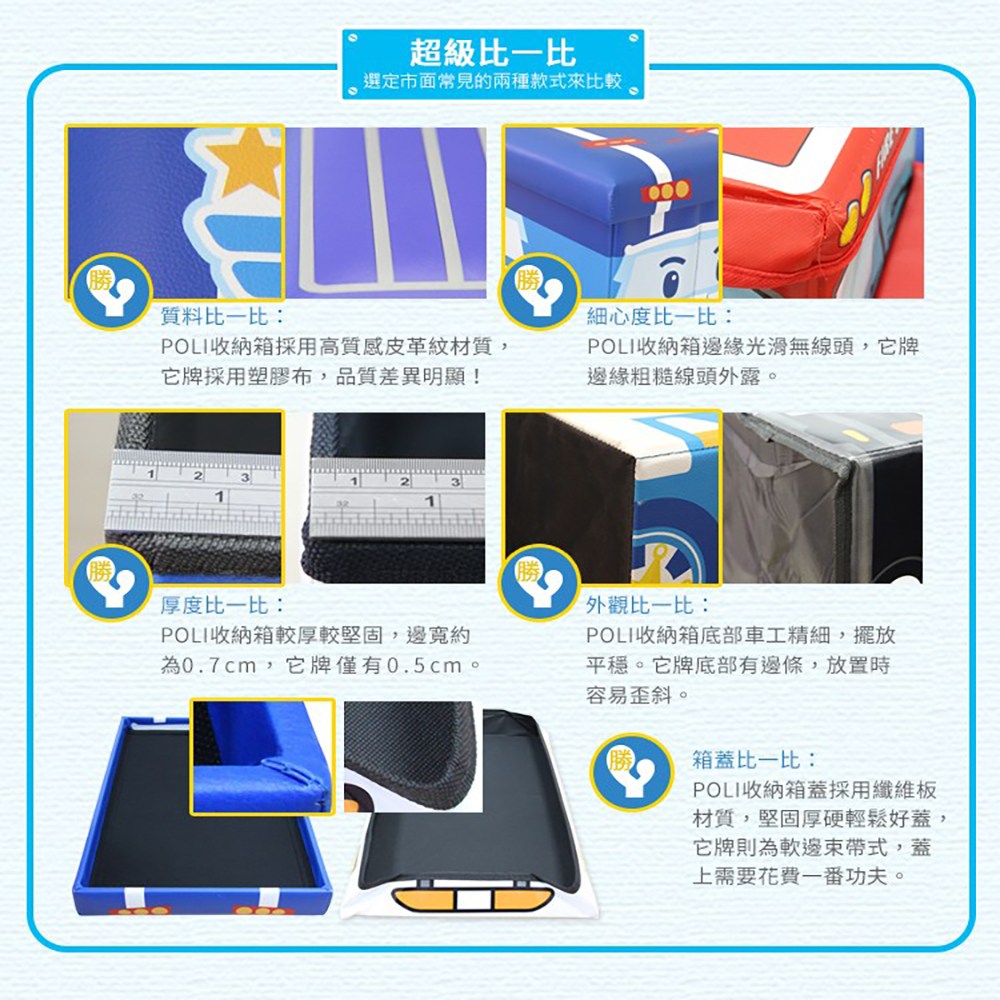 超級比一比
選定市面常見的兩種款式來比較

勝
質料比一比：
POLI收納箱採用高質感皮革紋材質，它牌採用塑膠布，品質差異明顯！

勝
細心度比一比：
POLI收納箱邊緣光滑無線頭，它牌邊緣粗糙線頭外露。

1 2 3
1

1 2 3
1

勝
厚度比一比：
POLI收納箱較厚較堅固，邊寬約為0.7cm，它牌僅有0.5cm。

勝
外觀比一比：
POLI收納箱底部車工精細，擺放平穩。它牌底部有邊條，放置時容易歪斜。

勝
箱蓋比一比：
POLI收納箱蓋採用纖維板材質，堅固厚硬輕鬆好蓋，它牌則為軟邊束帶式，蓋上需要花費一番功夫。