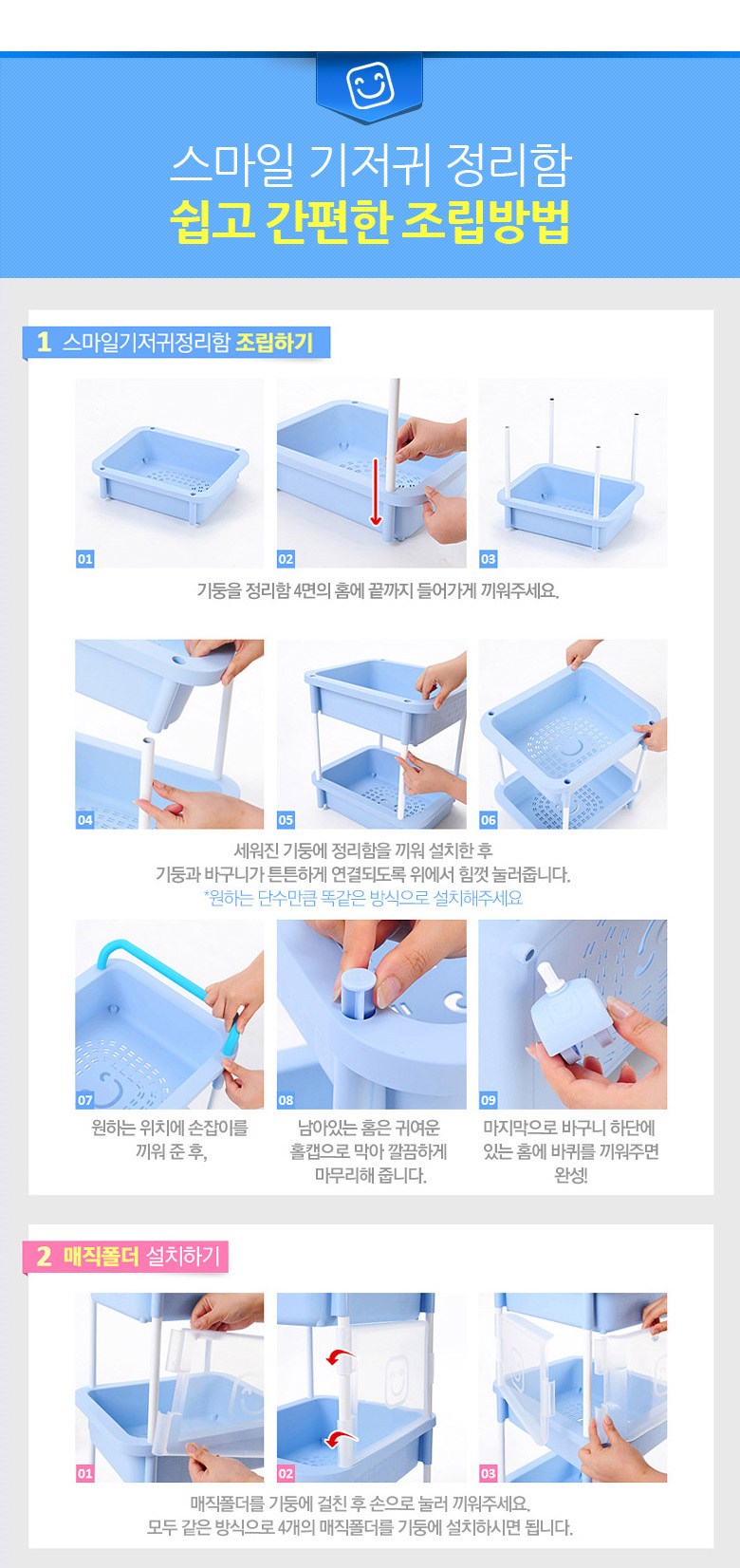 스마일 기저귀 정리함
쉽고 간편한 조립방법

1 스마일기저귀정리함 조립하기

01
02
03

기둥을 정리함 4면의 홈에 끝까지 들어가게 끼워주세요.

04
05
06

세워진 기둥에 정리함을 끼워 설치한 후
기둥과 바구니가 튼튼하게 연결되도록 위에서 힘껏 눌러줍니다.
*원하는 단수만큼 똑같은 방식으로 설치해주세요

07
08
09

원하는 위치에 손잡이를 끼워 준 후,

남아있는 홈은 귀여운 홀캡으로 막아 깔끔하게 마무리해 줍니다.

마지막으로 바구니 하단에 있는 홈에 바퀴를 끼워주면 완성!

2 매직폴더 설치하기

01
02
03

매직폴더를 기둥에 걸친 후 손으로 눌러 끼워주세요.
모두 같은 방식으로 4개의 매직폴더를 기둥에 설치하시면 됩니다.